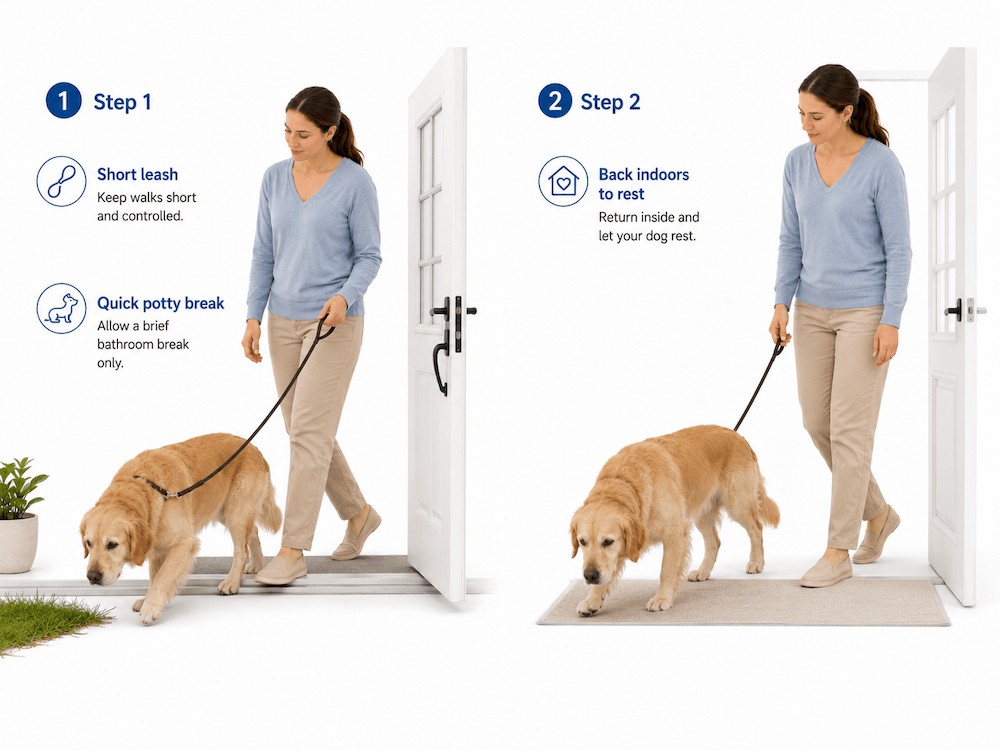 1 Step 1

Short leash
Keep walks short and controlled.

Quick potty break
Allow a brief bathroom break only.

2 Step 2

Back indoors to rest
Return inside and let your dog rest.