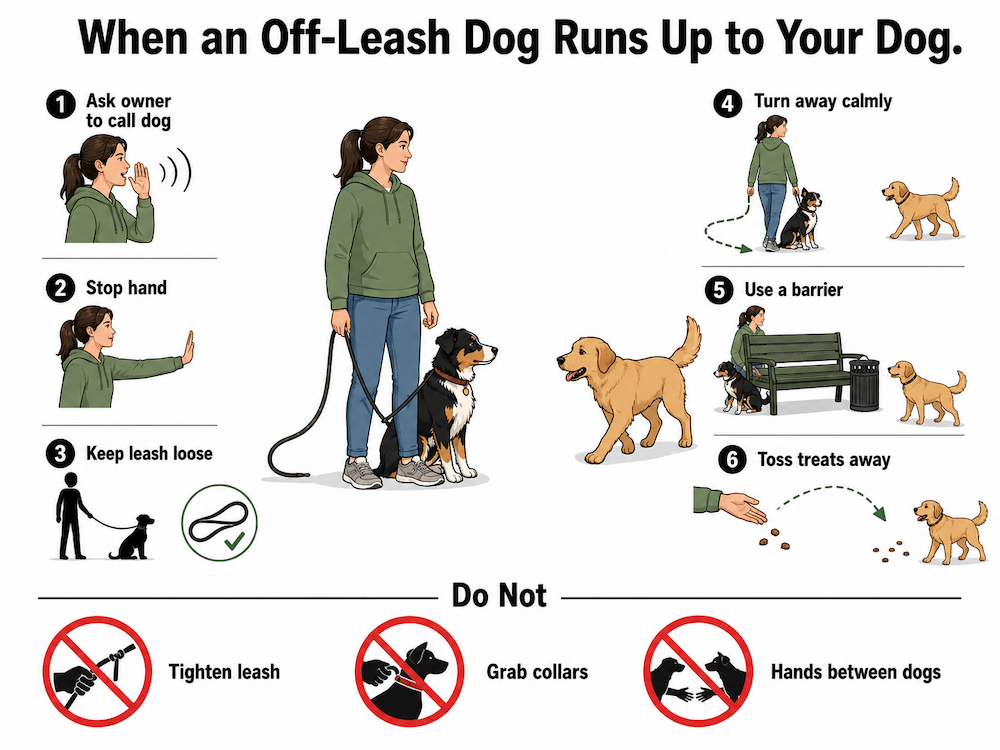 When an Off-Leash Dog Runs Up to Your Dog.

1 Ask owner to call dog

2 Stop hand

3 Keep leash loose

4 Turn away calmly

5 Use a barrier

6 Toss treats away

Do Not

Tighten leash

Grab collars

Hands between dogs