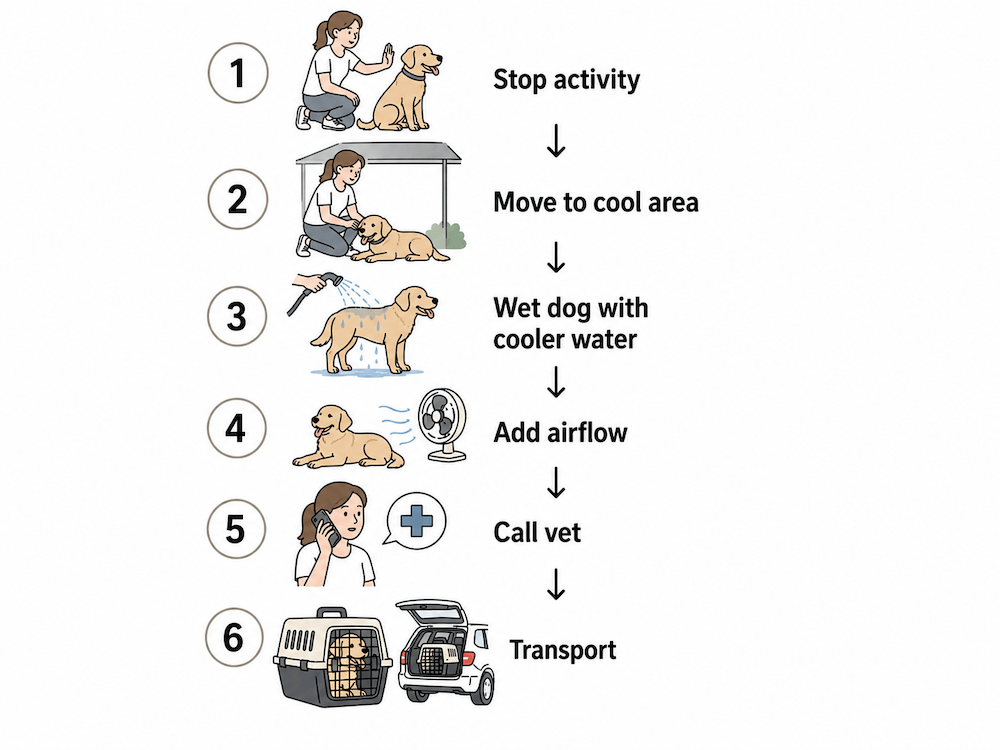 1
Stop activity
↓
2
Move to cool area
↓
3
Wet dog with cooler water
↓
4
Add airflow
↓
5
Call vet
↓
6
Transport