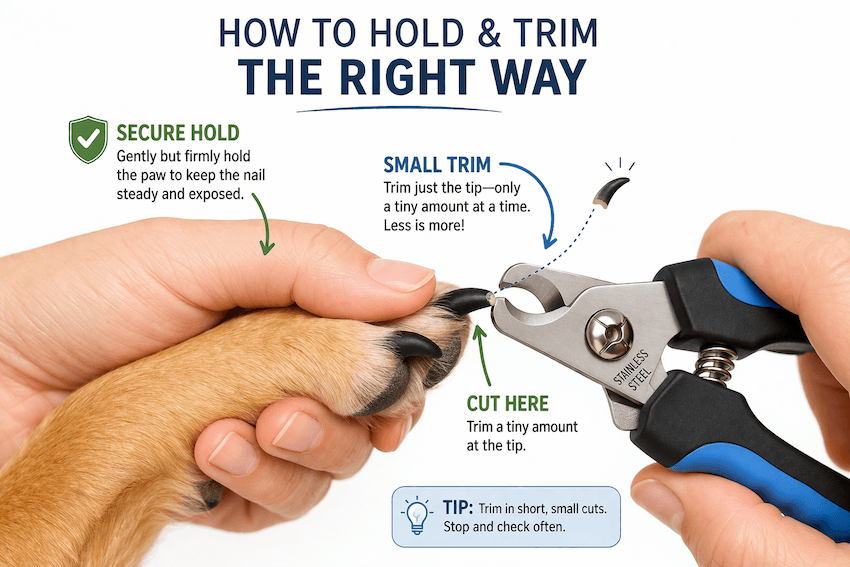 HOW TO HOLD & TRIM
THE RIGHT WAY

SECURE HOLD
Gently but firmly hold the paw to keep the nail steady and exposed.

SMALL TRIM
Trim just the tip—only a tiny amount at a time. Less is more!

STAINLESS STEEL

CUT HERE
Trim a tiny amount at the tip.

TIP: Trim in short, small cuts. Stop and check often.