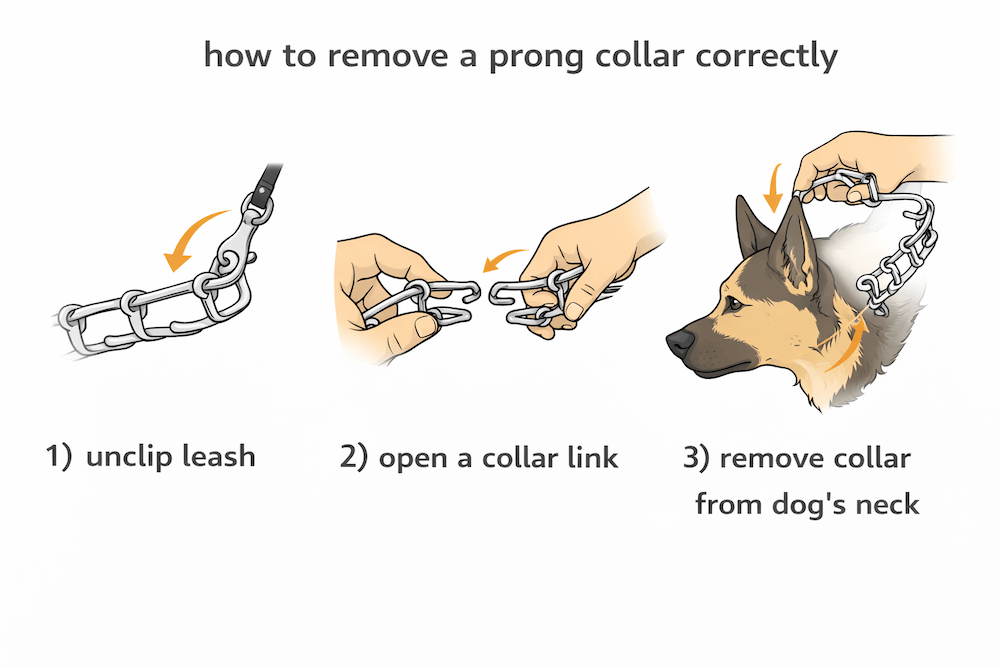 how to remove a prong collar correctly

1) unclip leash

2) open a collar link

3) remove collar from dog's neck